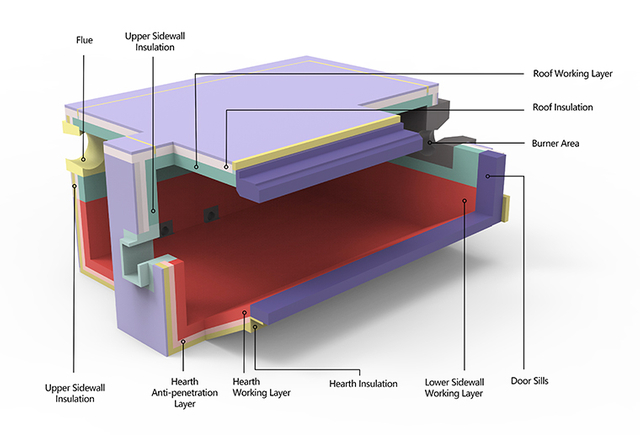 Flue

Upper Sidewall Insulation

Roof Working Layer

Roof Insulation

Burner Area

Upper Sidewall Insulation

Hearth Anti-penetration Layer

Hearth Working Layer

Hearth Insulation

Lower Sidewall Working Layer

Door Sills